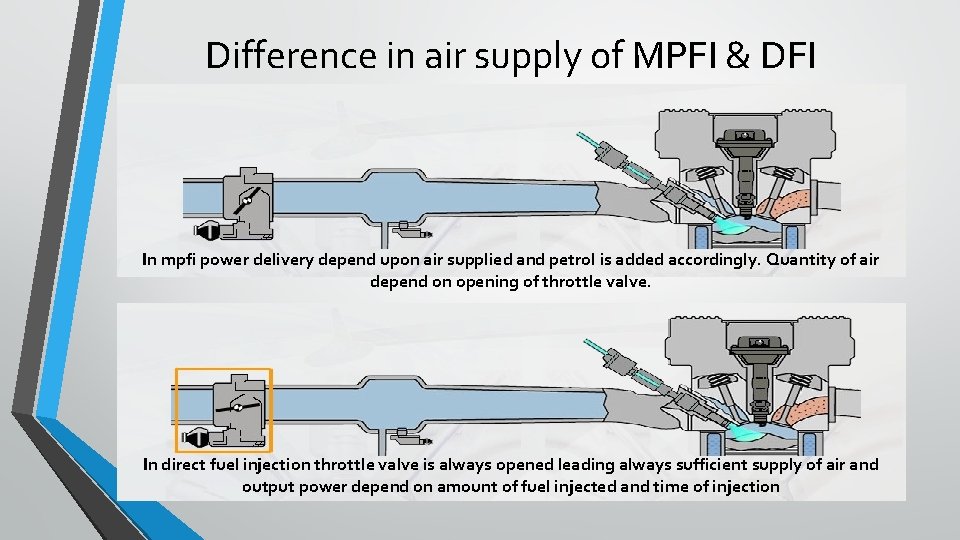 Difference in air supply of MPFI & DFI

In mpfi power delivery depend upon air supplied and petrol is added accordingly. Quantity of air depend on opening of throttle valve.

In direct fuel injection throttle valve is always opened leading always sufficient supply of air and output power depend on amount of fuel injected and time of injection