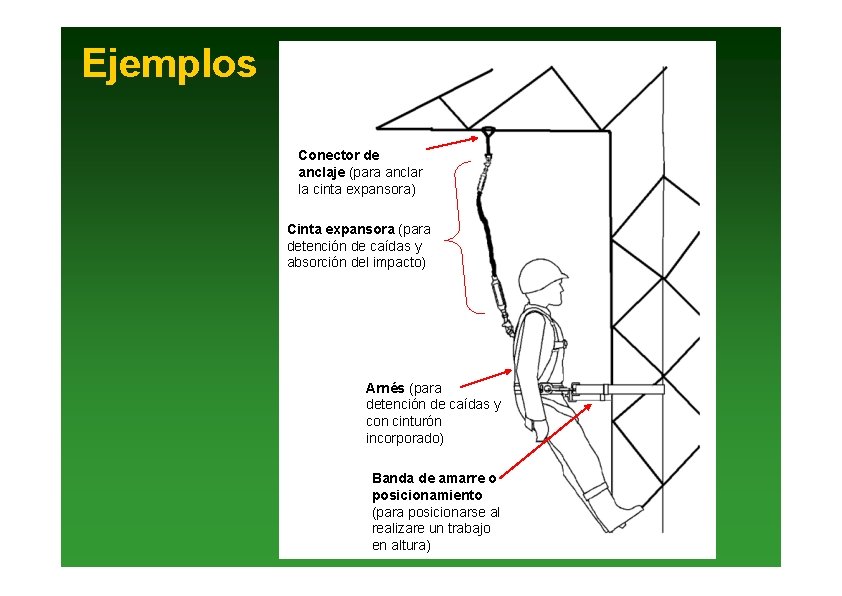 Ejemplos

Conector de anclaje (para anclar la cinta expansora)

Cinta expansora (para detención de caídas y absorción del impacto)

Arnés (para detención de caídas y con cinturón incorporado)

Banda de amarre o posicionamiento (para posicionarse al realizare un trabajo en altura)