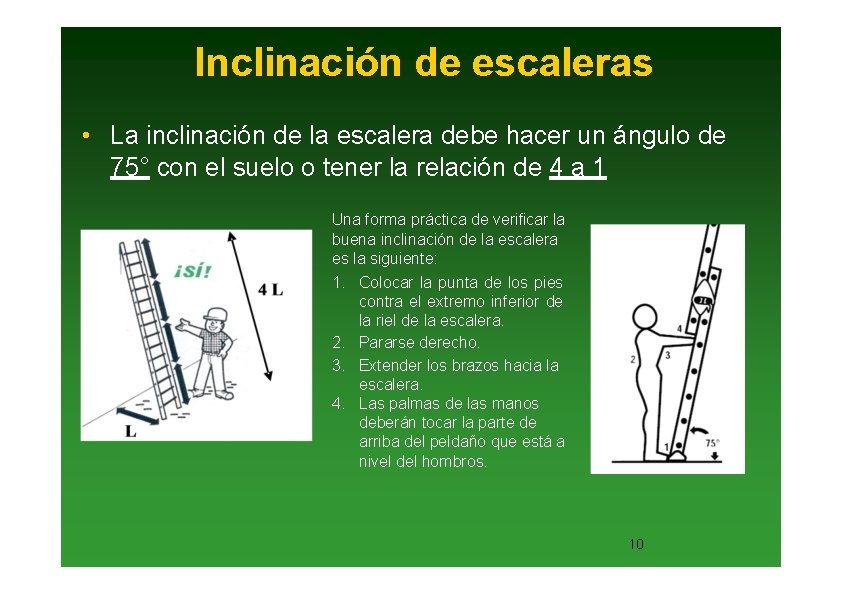 Inclinación de escaleras

• La inclinación de la escalera debe hacer un ángulo de 75° con el suelo o tener la relación de 4 a 1

¡SÍ!

4 L

L

Una forma práctica de verificar la buena inclinación de la escalera es la siguiente:

1. Colocar la punta de los pies contra el extremo inferior de la riel de la escalera.
2. Pararse derecho.
3. Extender los brazos hacia la escalera.
4. Las palmas de las manos deberán tocar la parte de arriba del peldaño que está a nivel del hombros.

4
2
3
1
75°

10