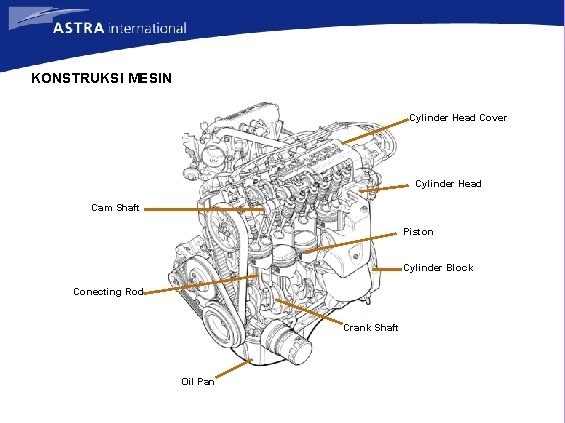 ASTRA international

KONSTRUKSI MESIN

Cylinder Head Cover

Cylinder Head

Cam Shaft

Piston

Cylinder Block

Conecting Rod

Crank Shaft

Oil Pan