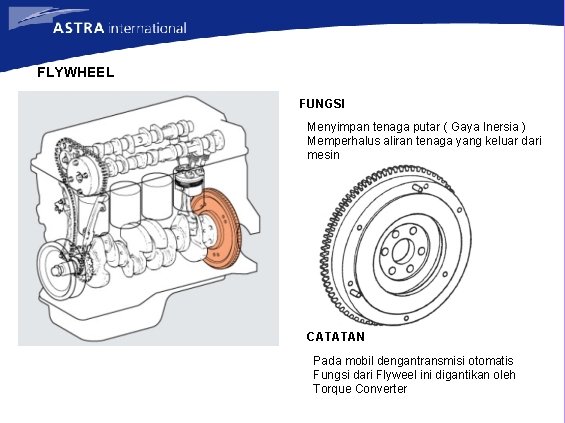 ASTRA international

FLYWHEEL

FUNGSI

Menyimpan tenaga putar ( Gaya Inersia )
Memperhalus aliran tenaga yang keluar dari mesin

CATATAN

Pada mobil dengantransmisi otomatis
Fungsi dari Flyweel ini digantikan oleh
Torque Converter