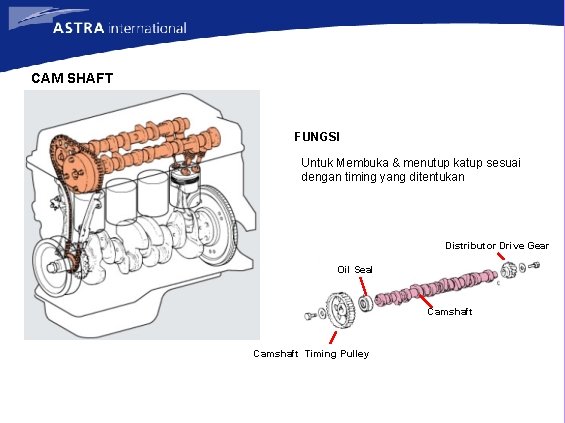 ASTRA international

CAM SHAFT

FUNGSI

Untuk Membuka & menutup katup sesuai dengan timing yang ditentukan

Distributor Drive Gear

Oil Seal

Camshaft

Camshaft Timing Pulley