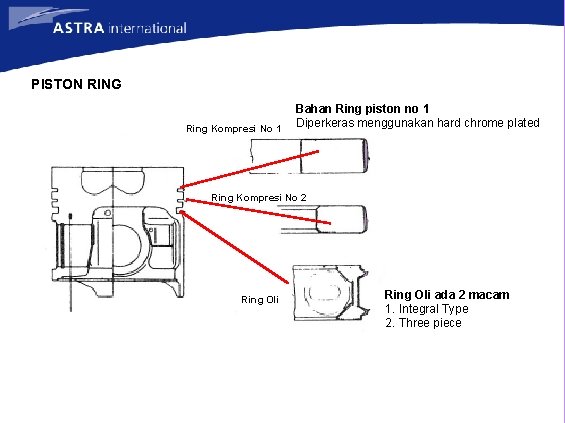 ASTRA international

PISTON RING

Bahan Ring piston no 1
Diperkeras menggunakan hard chrome plated

Ring Kompresi No 1

Ring Kompresi No 2

Ring Oli

Ring Oli ada 2 macam
1. Integral Type
2. Three piece