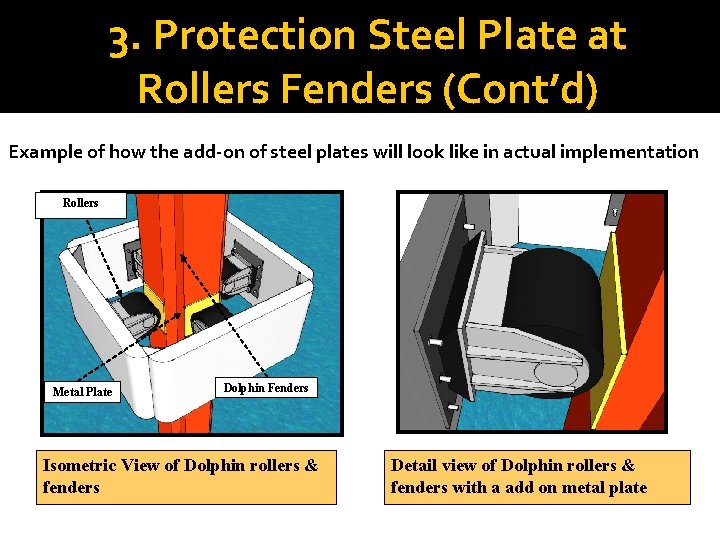 3. Protection Steel Plate at Rollers Fenders (Cont'd)

Example of how the add-on of steel plates will look like in actual implementation

Rollers

Metal Plate

Dolphin Fenders

Isometric View of Dolphin rollers & fenders

Detail view of Dolphin rollers & fenders with a add on metal plate