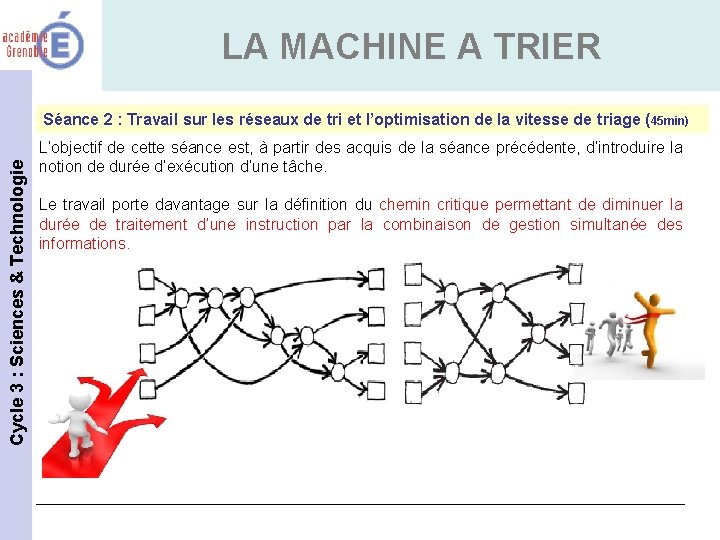 académie Grenoble

LA MACHINE A TRIER

Cycle 3 : Sciences & Technologie

Séance 2 : Travail sur les réseaux de tri et l'optimisation de la vitesse de triage (45min)

L'objectif de cette séance est, à partir des acquis de la séance précédente, d'introduire la notion de durée d'exécution d'une tâche.

Le travail porte davantage sur la définition du chemin critique permettant de diminuer la durée de traitement d'une instruction par la combinaison de gestion simultanée des informations.