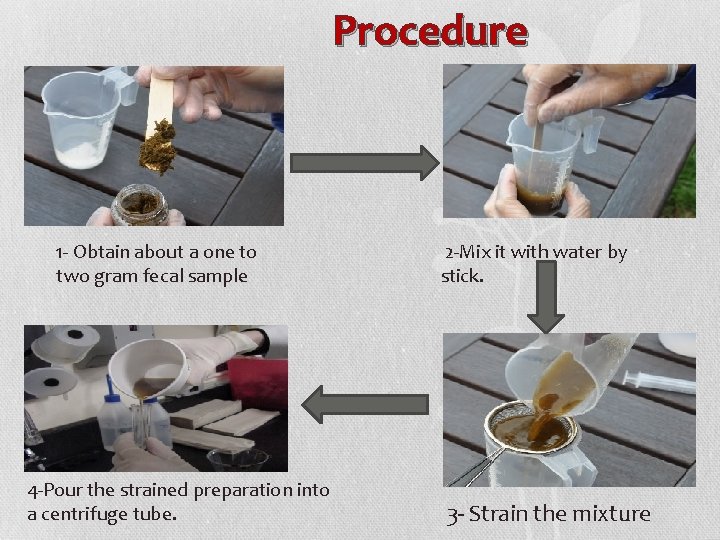 Procedure

1- Obtain about a one to two gram fecal sample

2-Mix it with water by stick.

3- Strain the mixture

4-Pour the strained preparation into a centrifuge tube.