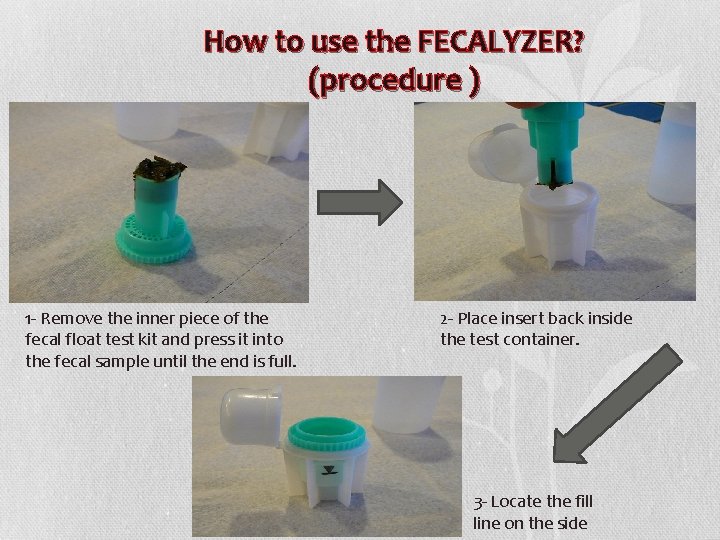 How to use the FECALYZER?
(procedure )

1- Remove the inner piece of the fecal float test kit and press it into the fecal sample until the end is full.

2- Place insert back inside the test container.

3- Locate the fill line on the side