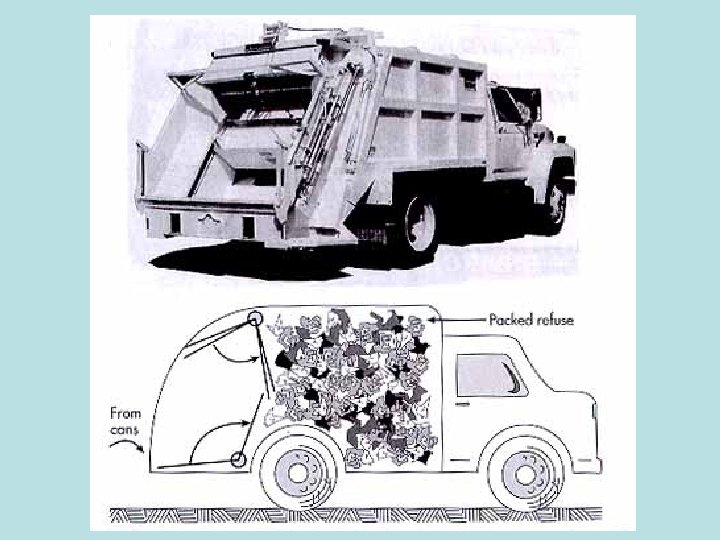 Packed refuse

From cans