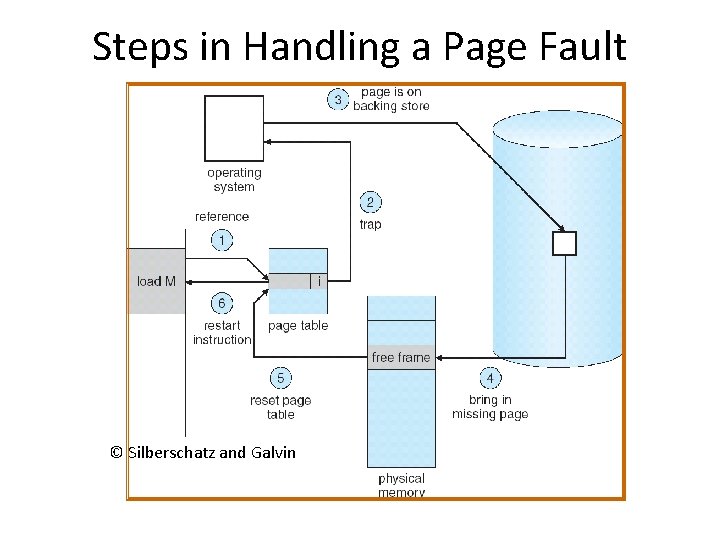 Steps in Handling a Page Fault

3 page is on backing store

operating system

2 trap

reference

1

load M

i

6 restart instruction

page table

free frame

5 reset page table

4 bring in missing page

© Silberschatz and Galvin

physical memory