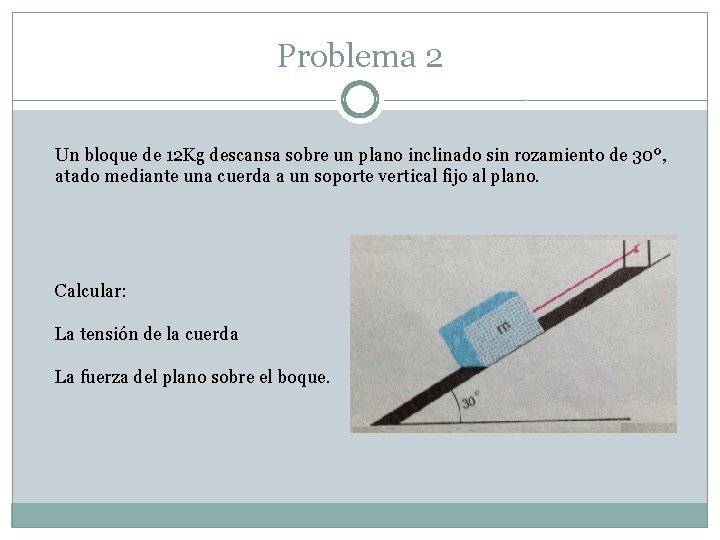 Problema 2

Un bloque de 12Kg descansa sobre un plano inclinado sin rozamiento de 30°, atado mediante una cuerda a un soporte vertical fijo al plano.

Calcular:

La tensión de la cuerda

La fuerza del plano sobre el boque.

m

30°