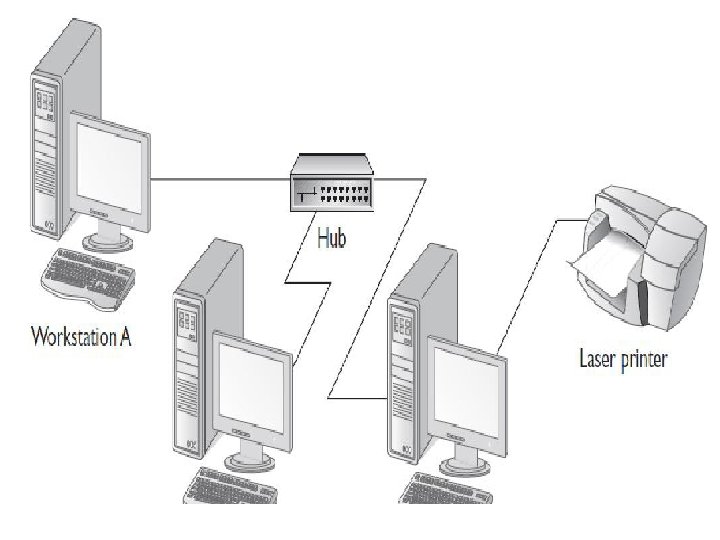 Hub

Workstation A

Laser printer