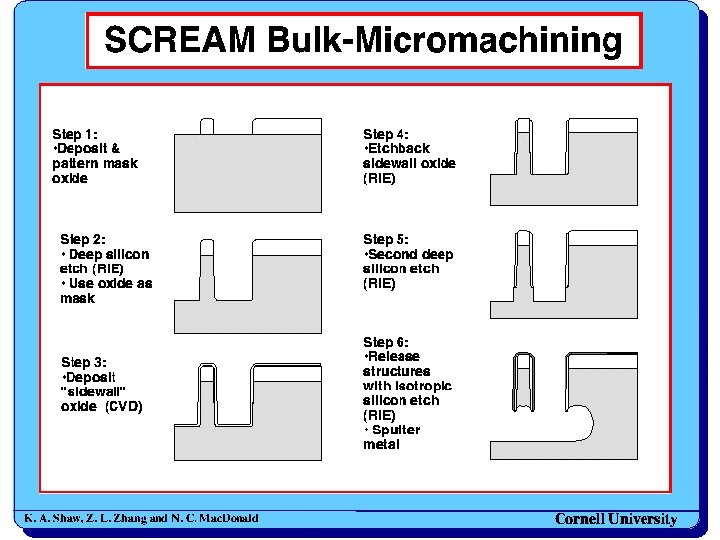 SCREAM Bulk-Micromachining

Step 1:
•Deposit & pattern mask oxide

Step 2:
• Deep silicon etch (RIE)
• Use oxide as mask

Step 3:
•Deposit "sidewall" oxide (CVD)

Step 4:
•Etchback sidewall oxide (RIE)

Step 5:
•Second deep silicon etch (RIE)

Step 6:
•Release structures with isotropic silicon etch (RIE)
• Sputter metal

K. A. Shaw, Z. L. Zhang and N. C. MacDonald

Cornell University