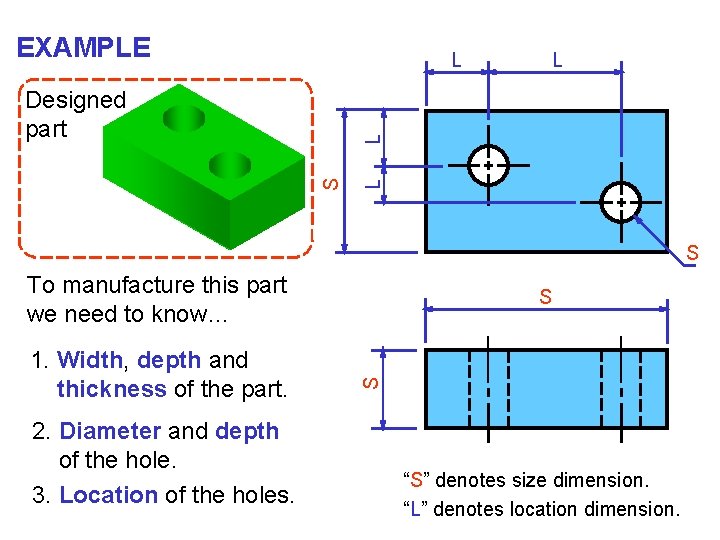 EXAMPLE

Designed part

To manufacture this part we need to know…

1. Width, depth and thickness of the part.

2. Diameter and depth of the hole.

3. Location of the holes.

L L

L

L

S

S

S

S

“S” denotes size dimension.
“L” denotes location dimension.