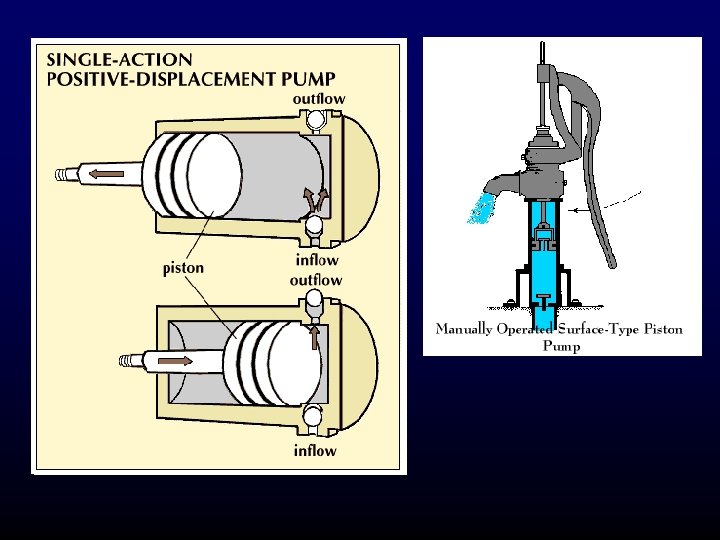 SINGLE-ACTION
POSITIVE-DISPLACEMENT PUMP

outflow

inflow

piston

outflow

inflow

Manually Operated Surface-Type Piston Pump