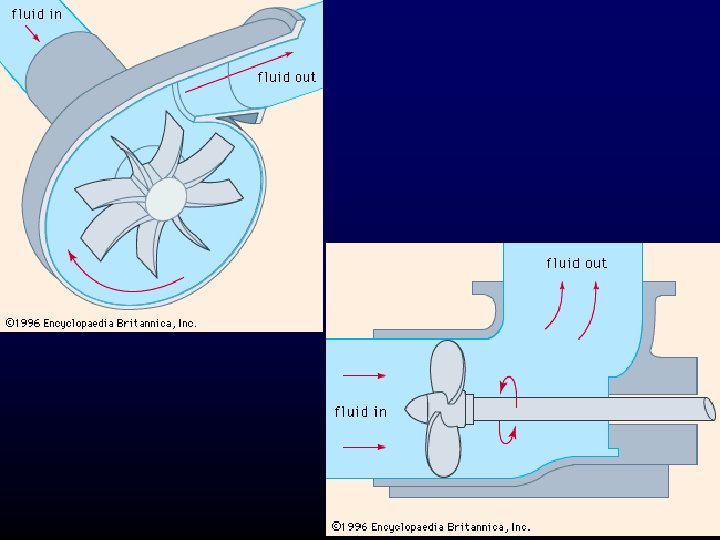 fluid in

fluid out

©1996 Encyclopaedia Britannica, Inc.

fluid out

fluid in

©1996 Encyclopaedia Britannica, Inc.