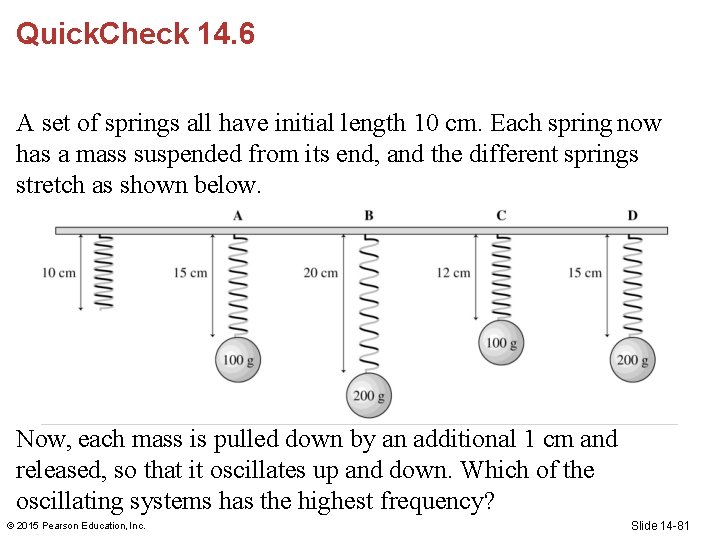 QuickCheck 14.6

A set of springs all have initial length 10 cm. Each spring now has a mass suspended from its end, and the different springs stretch as shown below.

A B C D

10 cm 15 cm 100 g 20 cm 200 g 12 cm 100 g 15 cm 200 g

Now, each mass is pulled down by an additional 1 cm and released, so that it oscillates up and down. Which of the oscillating systems has the highest frequency?

© 2015 Pearson Education, Inc.

Slide 14-81