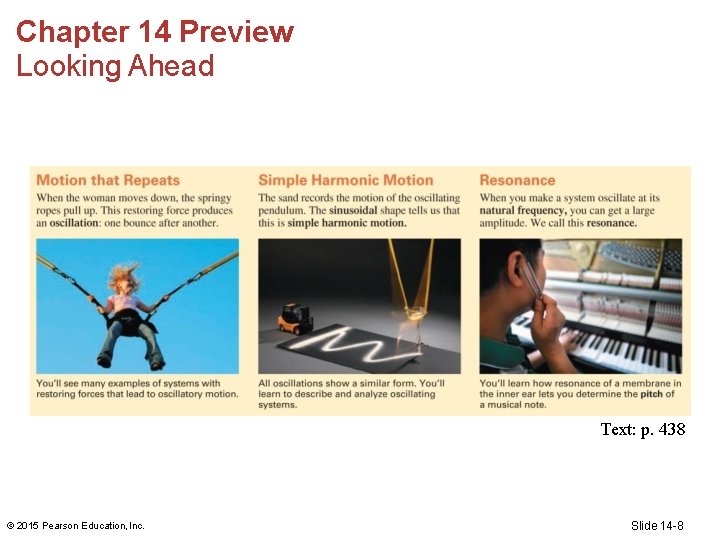 Chapter 14 Preview
Looking Ahead

Motion that Repeats

When the woman moves down, the springy ropes pull up. This restoring force produces an oscillation: one bounce after another.

You'll see many examples of systems with restoring forces that lead to oscillatory motion.

Simple Harmonic Motion

The sand records the motion of the oscillating pendulum. The sinusoidal shape tells us that this is simple harmonic motion.

All oscillations show a similar form. You'll learn to describe and analyze oscillating systems.

Resonance

When you make a system oscillate at its natural frequency, you can get a large amplitude. We call this resonance.

You'll learn how resonance of a membrane in the inner ear lets you determine the pitch of a musical note.

Text: p. 438

© 2015 Pearson Education, Inc.

Slide 14-8