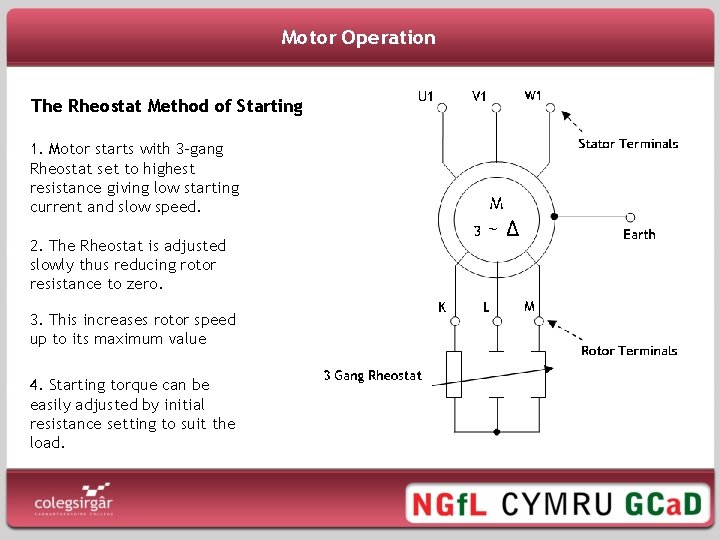 Motor Operation

The Rheostat Method of Starting

1. Motor starts with 3-gang Rheostat set to highest resistance giving low starting current and slow speed.

2. The Rheostat is adjusted slowly thus reducing rotor resistance to zero.

3. This increases rotor speed up to its maximum value

4. Starting torque can be easily adjusted by initial resistance setting to suit the load.

U1 V1 W1

Stator Terminals

M

3 ~ Δ

Earth

K L M

Rotor Terminals

3 Gang Rheostat

colegsirgâr
CARMARTHENSHIRE COLLEGE

NGfL CYMRU GCaD