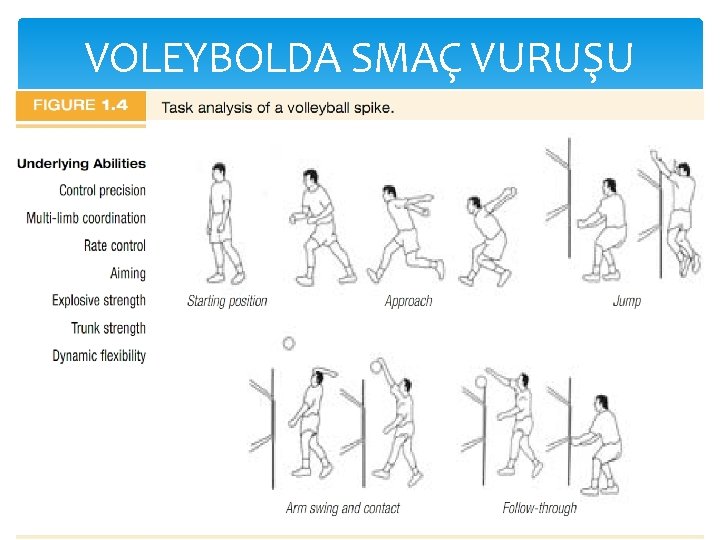 VOLEYBOLDA SMAÇ VURUŞU

FIGURE 1.4 Task analysis of a volleyball spike.

Underlying Abilities
Control precision
Multi-limb coordination
Rate control
Aiming
Explosive strength
Trunk strength
Dynamic flexibility

Starting position

Approach

Jump

Arm swing and contact

Follow-through