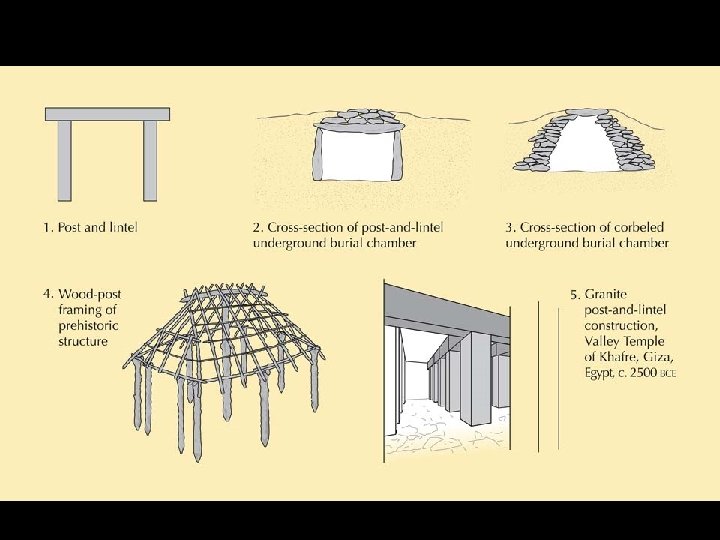 1. Post and lintel

2. Cross-section of post-and-lintel underground burial chamber

3. Cross-section of corbeled underground burial chamber

4. Wood-post framing of prehistoric structure

5. Granite post-and-lintel construction, Valley Temple of Khafre, Giza, Egypt, c. 2500 BCE