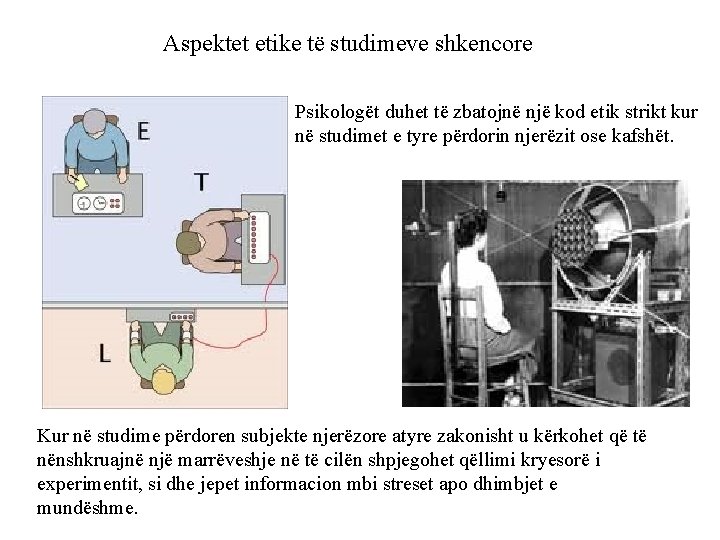 Aspektet etike të studimeve shkencore

E

T

L

Psikologët duhet të zbatojnë një kod etik strikt kur në studimet e tyre përdorin njerëzit ose kafshët.

Kur në studime përdoren subjekte njerëzore atyre zakonisht u kërkohet që të nënshkruajnë një marrëveshje në të cilën shpjegohet qëllimi kryesorë i experimentit, si dhe jepet informacion mbi streset apo dhimbjet e mundëshme.