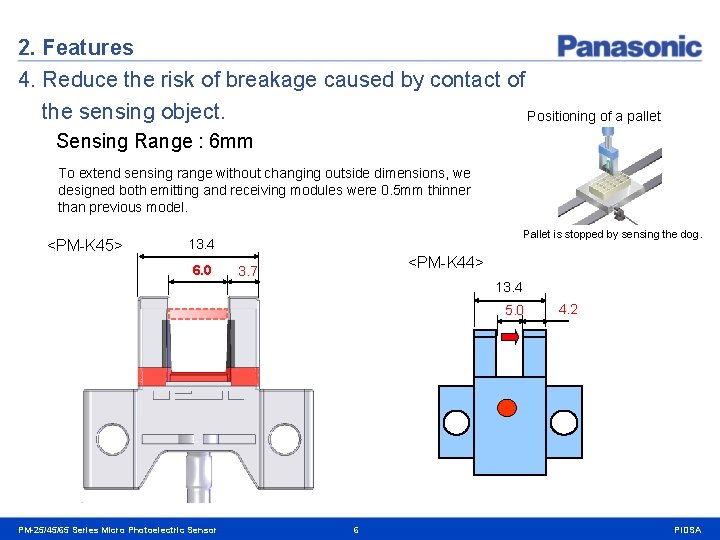 2. Features

Panasonic

4. Reduce the risk of breakage caused by contact of the sensing object.

Sensing Range : 6mm

To extend sensing range without changing outside dimensions, we designed both emitting and receiving modules were 0.5mm thinner than previous model.

Positioning of a pallet

Pallet is stopped by sensing the dog.

<PM-K45>

13.4

6.0

3.7

<PM-K44>

13.4

5.0

4.2

PM-25/45/65 Series Micro Photoelectric Sensor

6

PIDSA