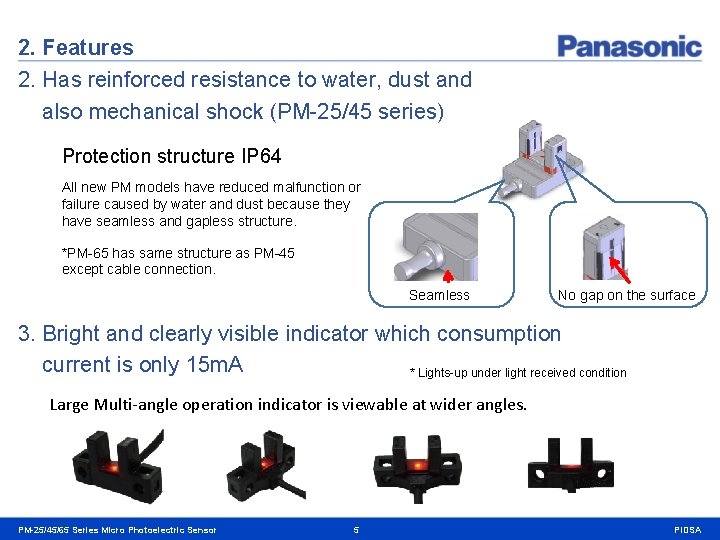 2. Features

Panasonic

2. Has reinforced resistance to water, dust and also mechanical shock (PM-25/45 series)

Protection structure IP64

All new PM models have reduced malfunction or failure caused by water and dust because they have seamless and gapless structure.

*PM-65 has same structure as PM-45 except cable connection.

Seamless

No gap on the surface

3. Bright and clearly visible indicator which consumption current is only 15mA

* Lights-up under light received condition

Large Multi-angle operation indicator is viewable at wider angles.

PM-25/45/65 Series Micro Photoelectric Sensor

5

PIDSA