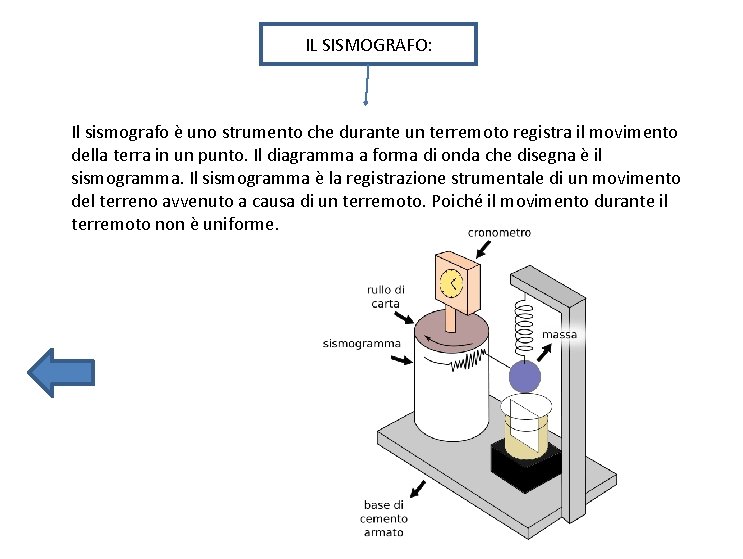 IL SISMOGRAFO:

Il sismografo è uno strumento che durante un terremoto registra il movimento della terra in un punto. Il diagramma a forma di onda che disegna è il sismogramma. Il sismogramma è la registrazione strumentale di un movimento del terreno avvenuto a causa di un terremoto. Poiché il movimento durante il terremoto non è uniforme.

cronometro

rullo di carta

sismogramma

massa

base di cemento armato