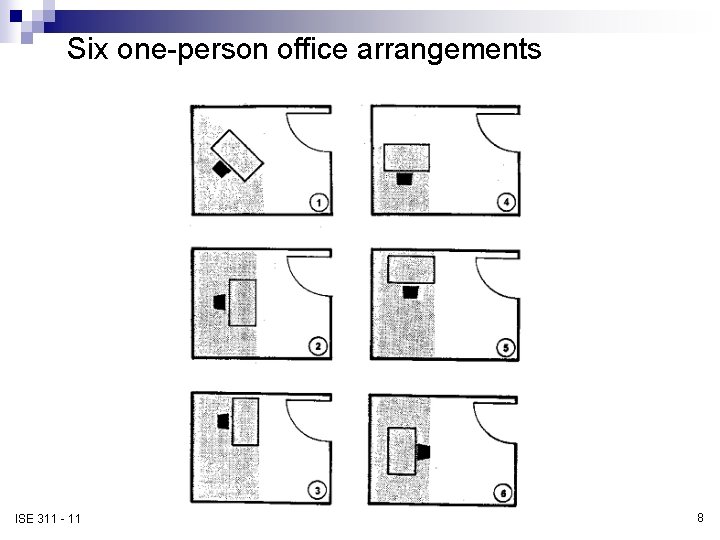 Six one-person office arrangements

1

4

2

5

3

6

ISE 311 - 11

8