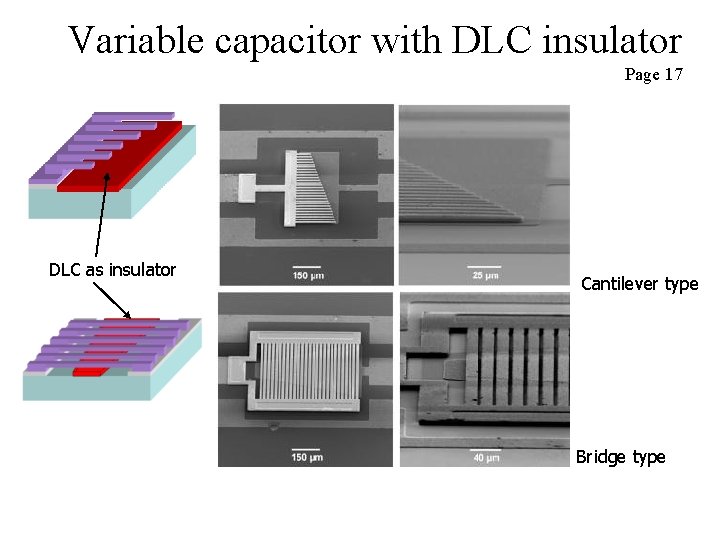 Variable capacitor with DLC insulator

Page 17

DLC as insulator

150 μm

25 μm

Cantilever type

150 μm

40 μm

Bridge type