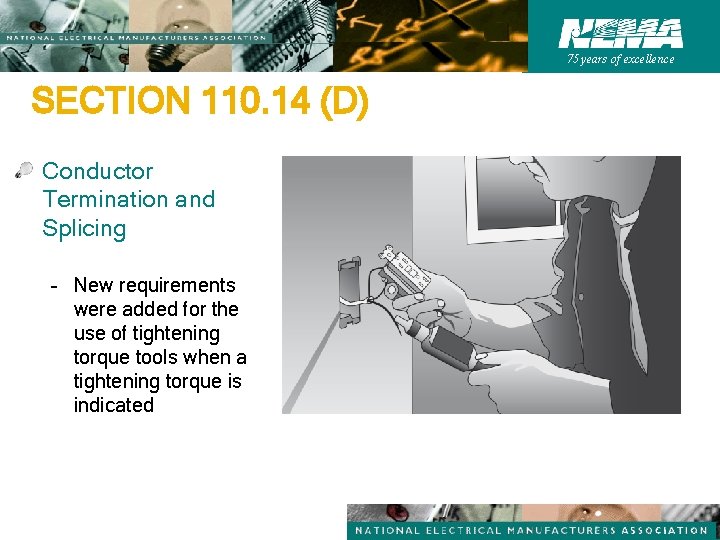 NATIONAL ELECTRICAL MANUFACTURERS ASSOCIATION

NEMA
75 years of excellence

SECTION 110.14 (D)

Conductor Termination and Splicing

- New requirements were added for the use of tightening torque tools when a tightening torque is indicated

NATIONAL ELECTRICAL MANUFACTURERS ASSOCIATION