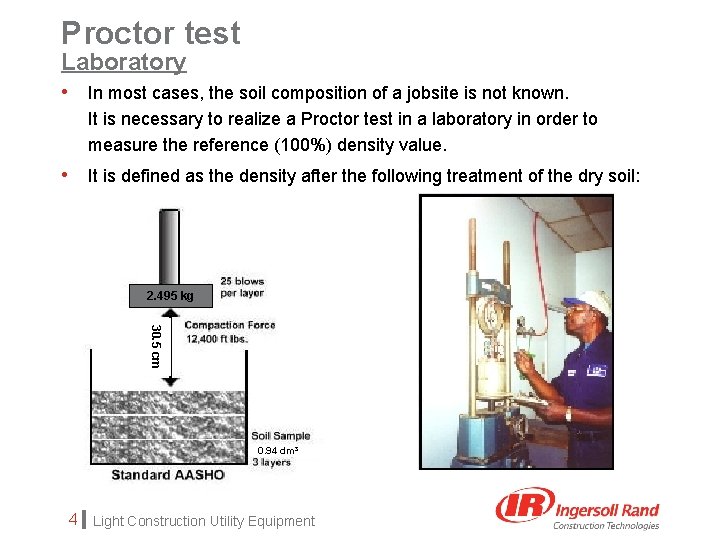 Proctor test
Laboratory

• In most cases, the soil composition of a jobsite is not known. It is necessary to realize a Proctor test in a laboratory in order to measure the reference (100%) density value.

• It is defined as the density after the following treatment of the dry soil:

2.495 kg
25 blows per layer
30.5 cm
Compaction Force 12,400 ft lbs.
Soil Sample 0.94 dm³ 3 layers
Standard AASHO

4 Light Construction Utility Equipment

IR Ingersoll Rand Construction Technologies