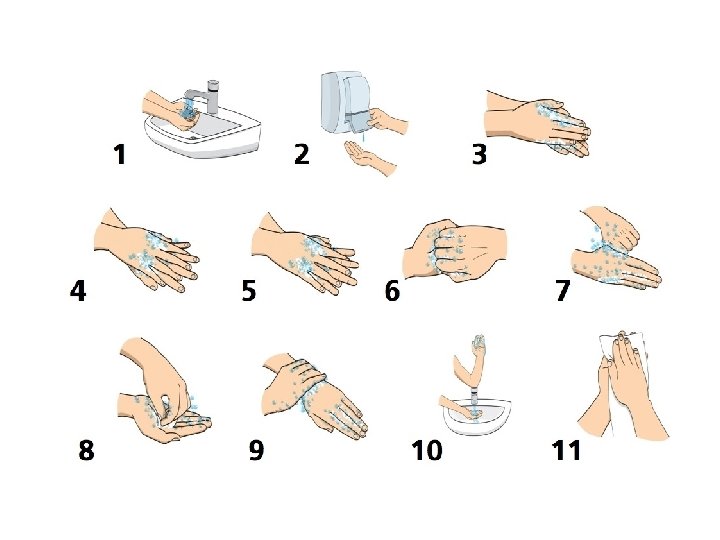 1
2
3
4
5
6
7
8
9
10
11