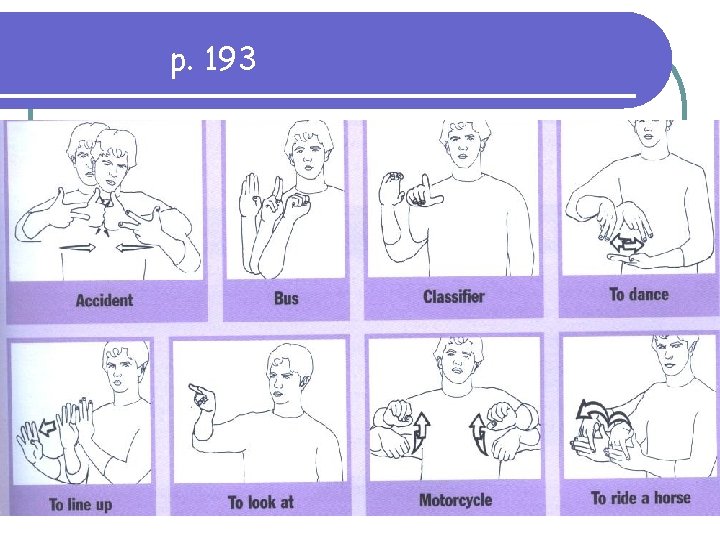 p. 193

Accident

Bus

Classifier

To dance

To line up

To look at

Motorcycle

To ride a horse