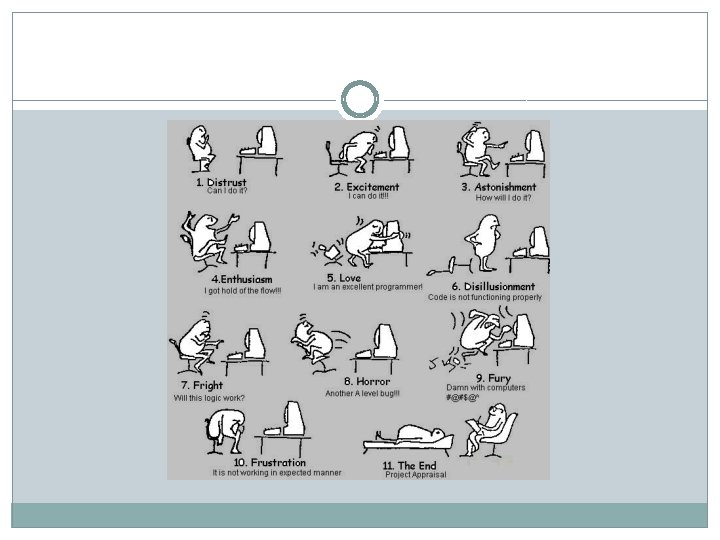 1. Distrust
Can I do it?

2. Excitement
I can do it!!!

3. Astonishment
How will I do it?

4.Enthusiasm
I got hold of the flow!!!

5. Love
I am an excellent programmer!

6. Disillusionment
Code is not functioning properly

7. Fright
Will this logic work?

8. Horror
Another A level bug!!!

9. Fury
Damn with computers
#@#$@^

10. Frustration
It is not working in expected manner

11. The End
Project Appraisal