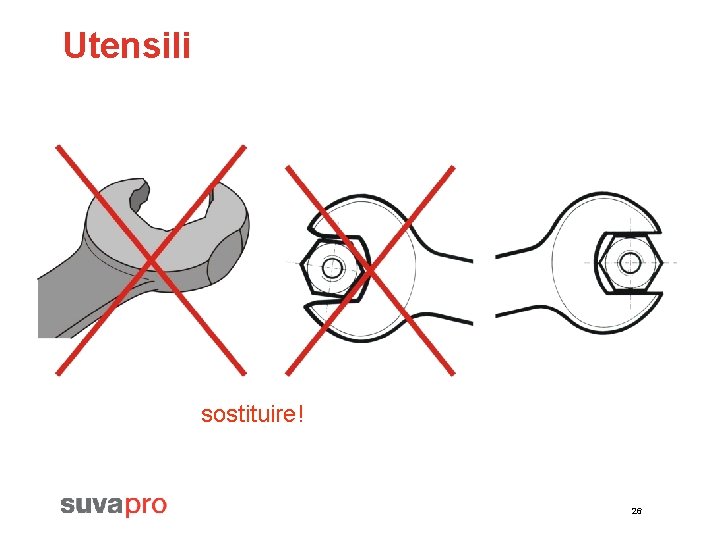 Utensili

sostituire!

suvapro

26