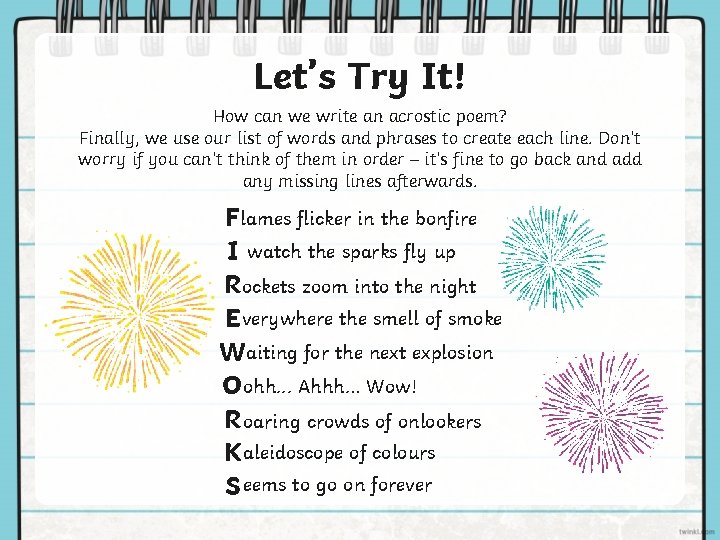 Let's Try It!

How can we write an acrostic poem?
Finally, we use our list of words and phrases to create each line. Don't worry if you can't think of them in order – it's fine to go back and add any missing lines afterwards.

Flames flicker in the bonfire
I watch the sparks fly up
Rockets zoom into the night
Everywhere the smell of smoke
Waiting for the next explosion
Oohh... Ahhh... Wow!
Roaring crowds of onlookers
Kaleidoscope of colours
Seems to go on forever

twinkl.com