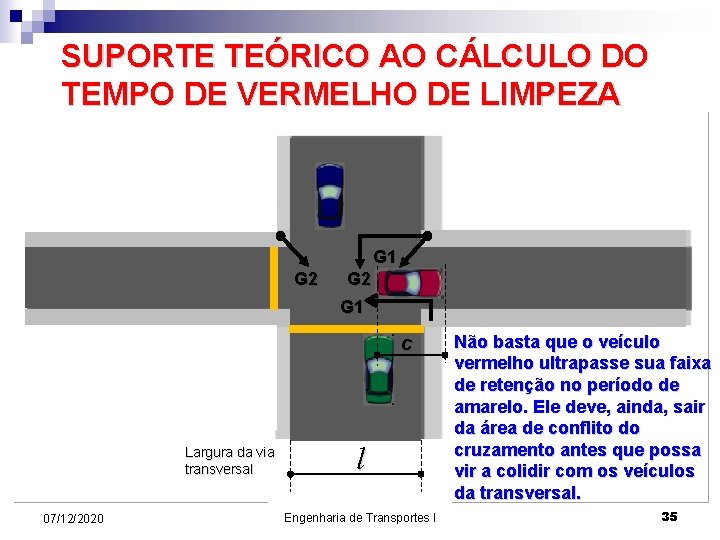 SUPORTE TEÓRICO AO CÁLCULO DO TEMPO DE VERMELHO DE LIMPEZA

G2

G2

G1

G1

c

Não basta que o veículo vermelho ultrapasse sua faixa de retenção no período de amarelo. Ele deve, ainda, sair da área de conflito do cruzamento antes que possa vir a colidir com os veículos da transversal.

Largura da via transversal

$l$

07/12/2020

Engenharia de Transportes I

35