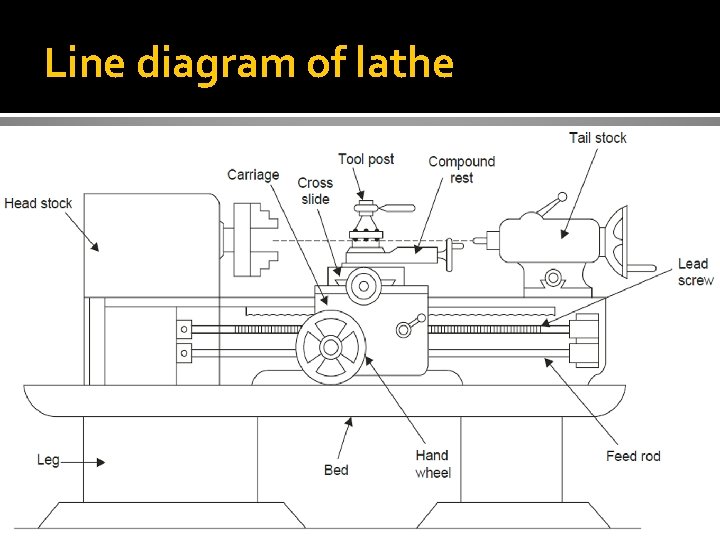 Line diagram of lathe

Tail stock
Tool post
Compound rest
Carriage
Cross slide
Head stock
Lead screw
Leg
Bed
Hand wheel
Feed rod