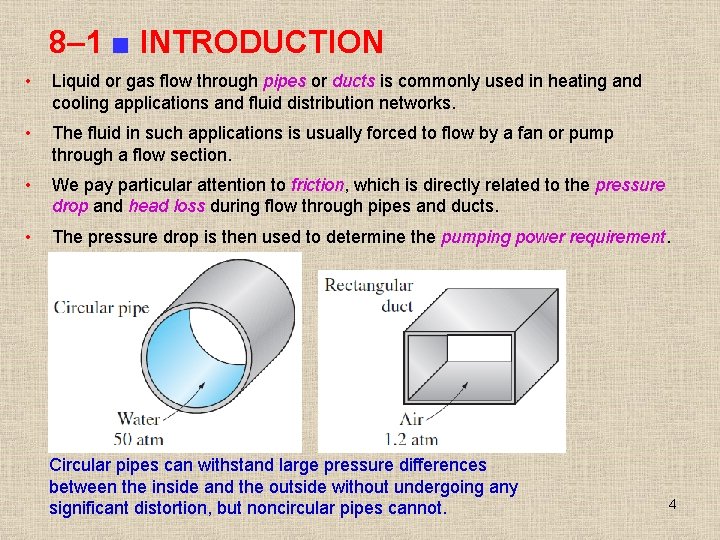 8–1 ■ INTRODUCTION

• Liquid or gas flow through pipes or ducts is commonly used in heating and cooling applications and fluid distribution networks.

• The fluid in such applications is usually forced to flow by a fan or pump through a flow section.

• We pay particular attention to friction, which is directly related to the pressure drop and head loss during flow through pipes and ducts.

• The pressure drop is then used to determine the pumping power requirement.

Circular pipe

Water
50 atm

Rectangular duct

Air
1.2 atm

Circular pipes can withstand large pressure differences between the inside and the outside without undergoing any significant distortion, but noncircular pipes cannot.

4