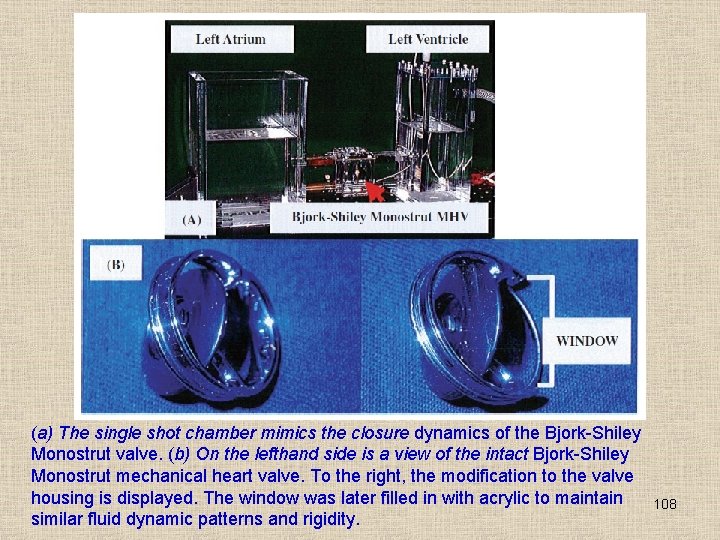 Left Atrium

Left Ventricle

(A)

Bjork-Shiley Monostrut MHV

(B)

WINDOW

(a) The single shot chamber mimics the closure dynamics of the Bjork-Shiley Monostrut valve. (b) On the lefthand side is a view of the intact Bjork-Shiley Monostrut mechanical heart valve. To the right, the modification to the valve housing is displayed. The window was later filled in with acrylic to maintain similar fluid dynamic patterns and rigidity.

108