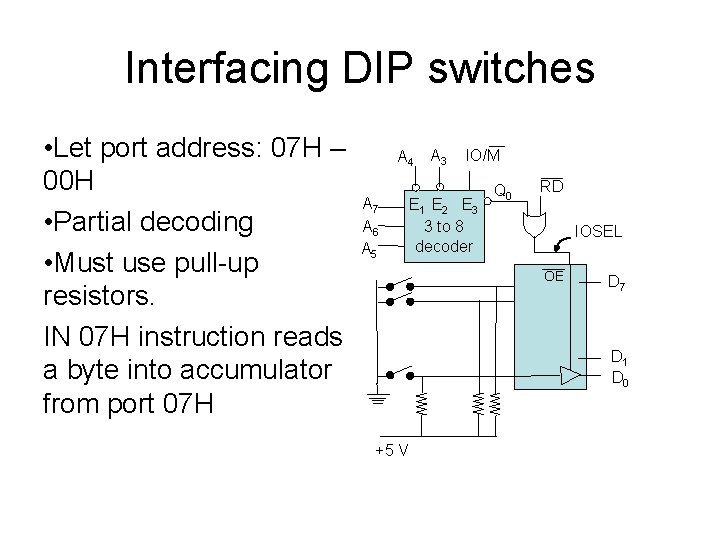 Interfacing DIP switches

•Let port address: 07H – 00H

•Partial decoding

•Must use pull-up resistors.

IN 07H instruction reads a byte into accumulator from port 07H

$A_4$ $A_3$ $IO/\overline{M}$

$A_7$ $A_6$ $A_5$

$E_1$ $E_2$ $E_3$

3 to 8 decoder

$Q_0$

$\overline{RD}$

IOSEL

$\overline{OE}$

$D_7$

$D_1$

$D_0$

+5 V