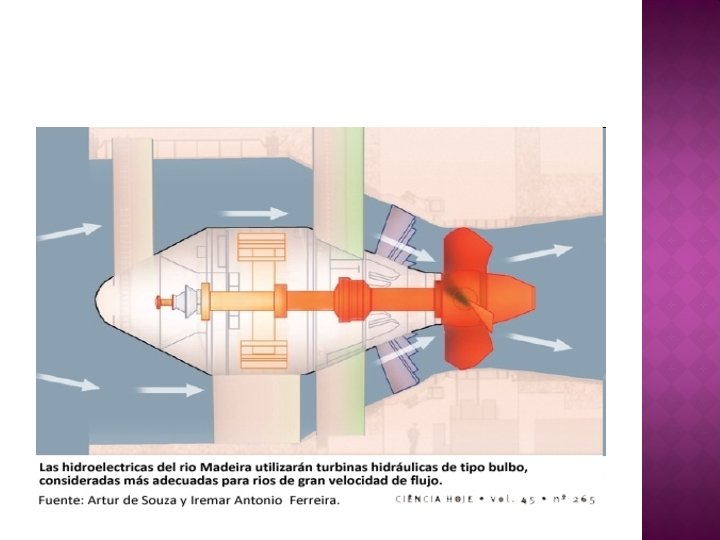 Las hidroelectricas del rio Madeira utilizarán turbinas hidráulicas de tipo bulbo, consideradas más adecuadas para rios de gran velocidad de flujo.

Fuente: Artur de Souza y Iremar Antonio Ferreira.

CIÊNCIA HOJE • vol. 45 • nº 265