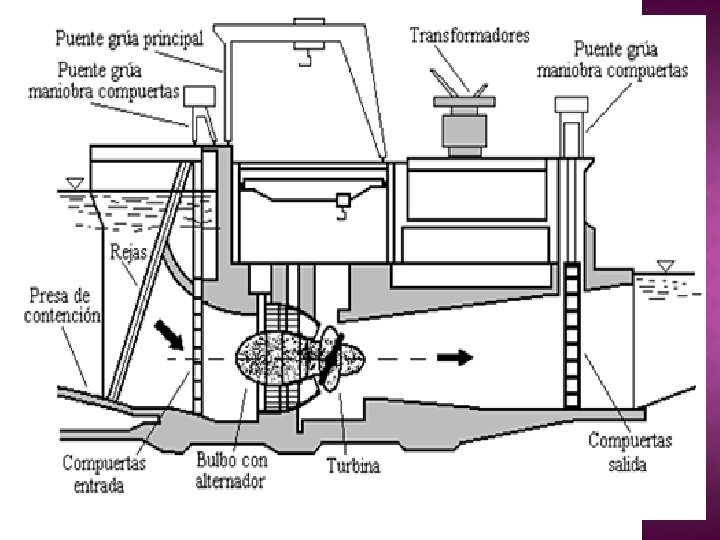 Puente grúa principal
Puente grúa maniobra compuertas
Transformadores
Puente grúa maniobra compuertas
Rejas
Presa de contención
Compuertas entrada
Bulbo con alternador
Turbina
Compuertas salida