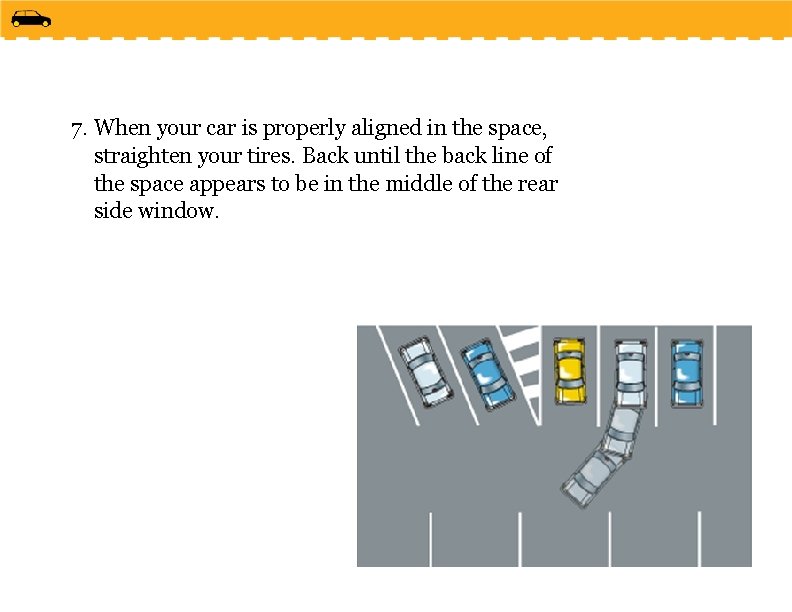 7. When your car is properly aligned in the space, straighten your tires. Back until the back line of the space appears to be in the middle of the rear side window.