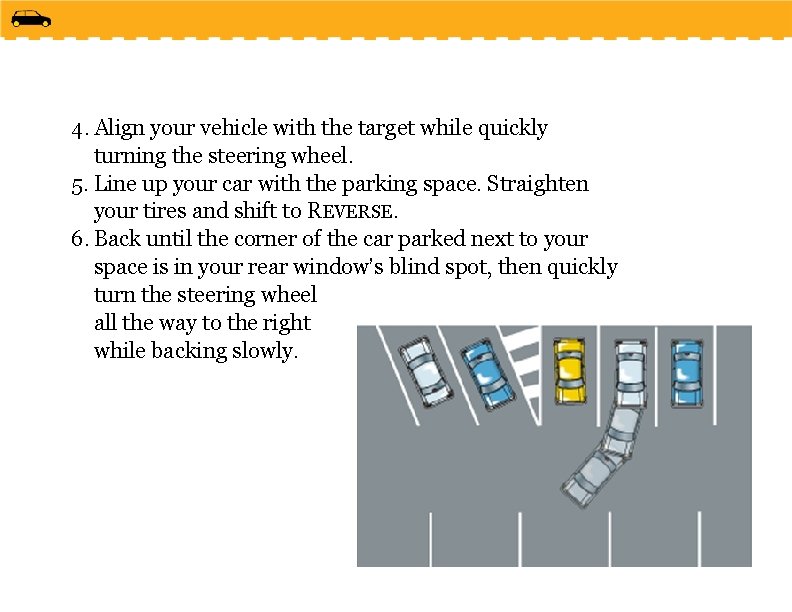 4. Align your vehicle with the target while quickly turning the steering wheel.
5. Line up your car with the parking space. Straighten your tires and shift to REVERSE.
6. Back until the corner of the car parked next to your space is in your rear window's blind spot, then quickly turn the steering wheel all the way to the right while backing slowly.