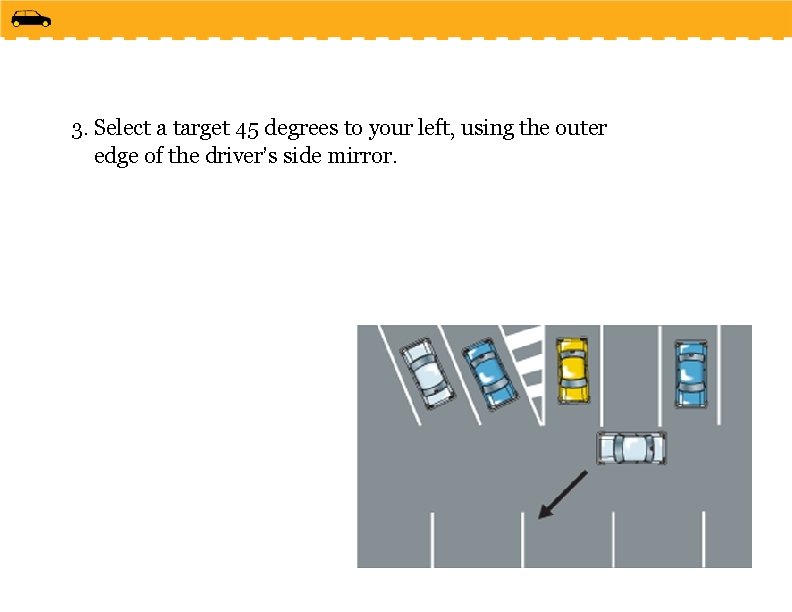 3. Select a target 45 degrees to your left, using the outer edge of the driver's side mirror.