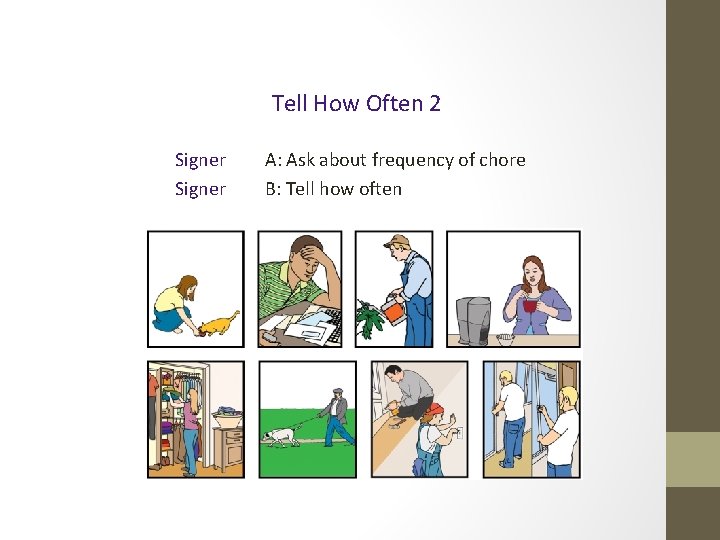 Tell How Often 2

Signer A: Ask about frequency of chore
Signer B: Tell how often