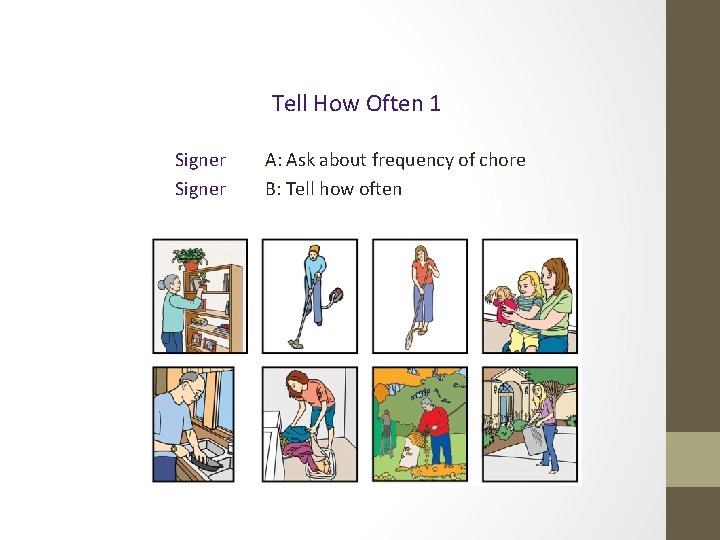 Tell How Often 1

Signer A: Ask about frequency of chore
Signer B: Tell how often