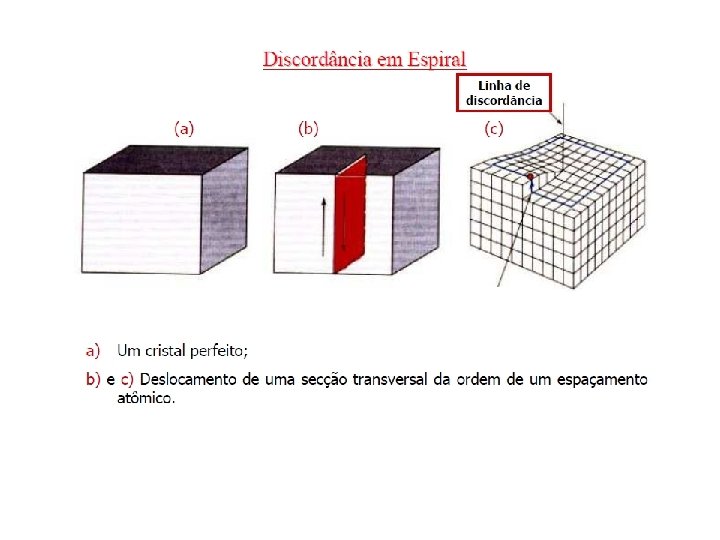 Discordância em Espiral

Linha de discordância

(a)

(b)

(c)

a) Um cristal perfeito;

b) e c) Deslocamento de uma secção transversal da ordem de um espaçamento atômico.